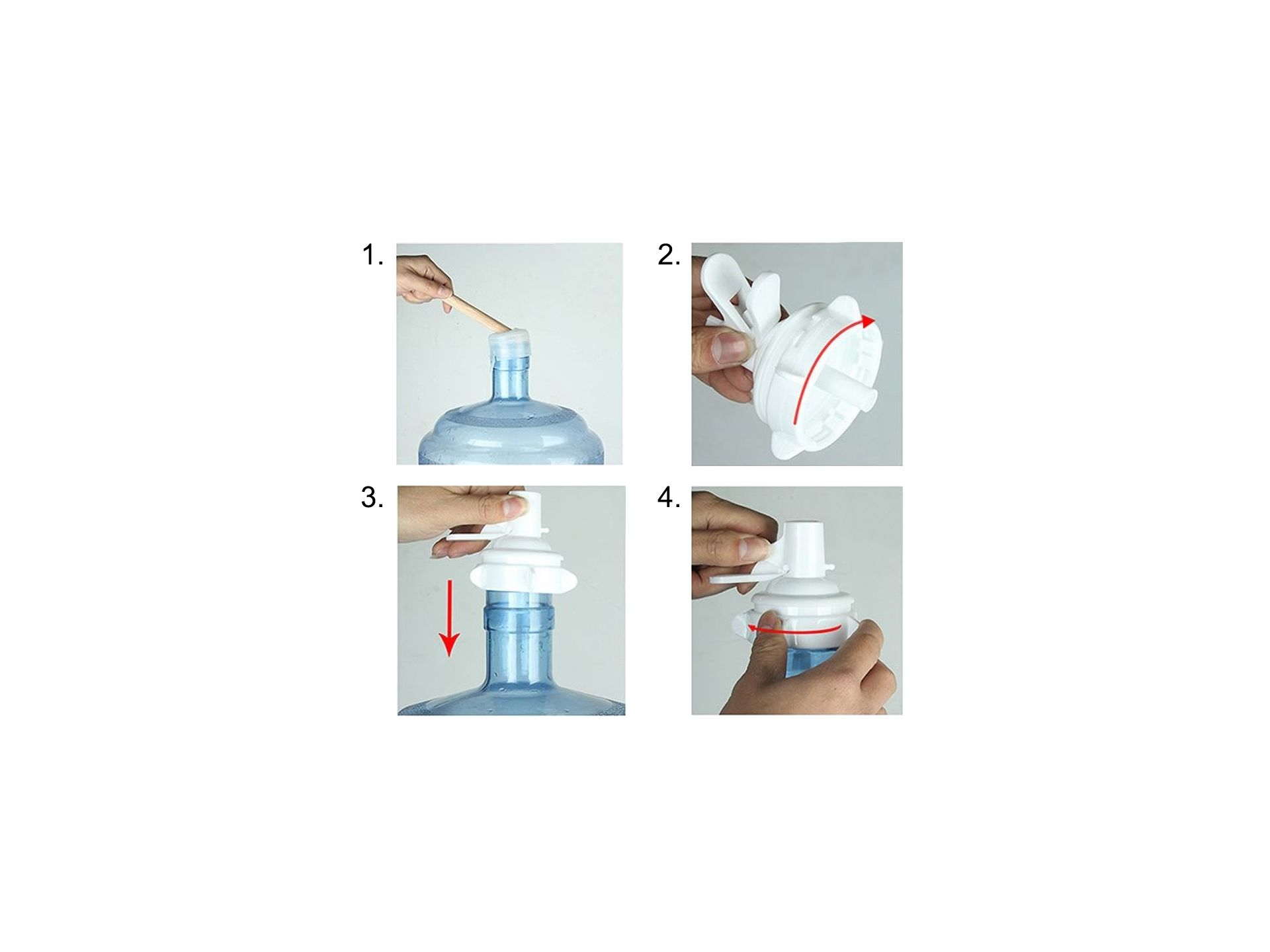 1.

2.

3.

4.