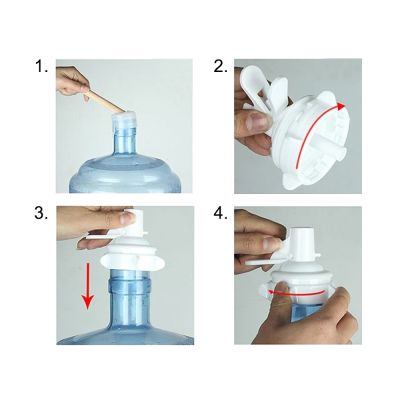 1.

2.

3.

4.