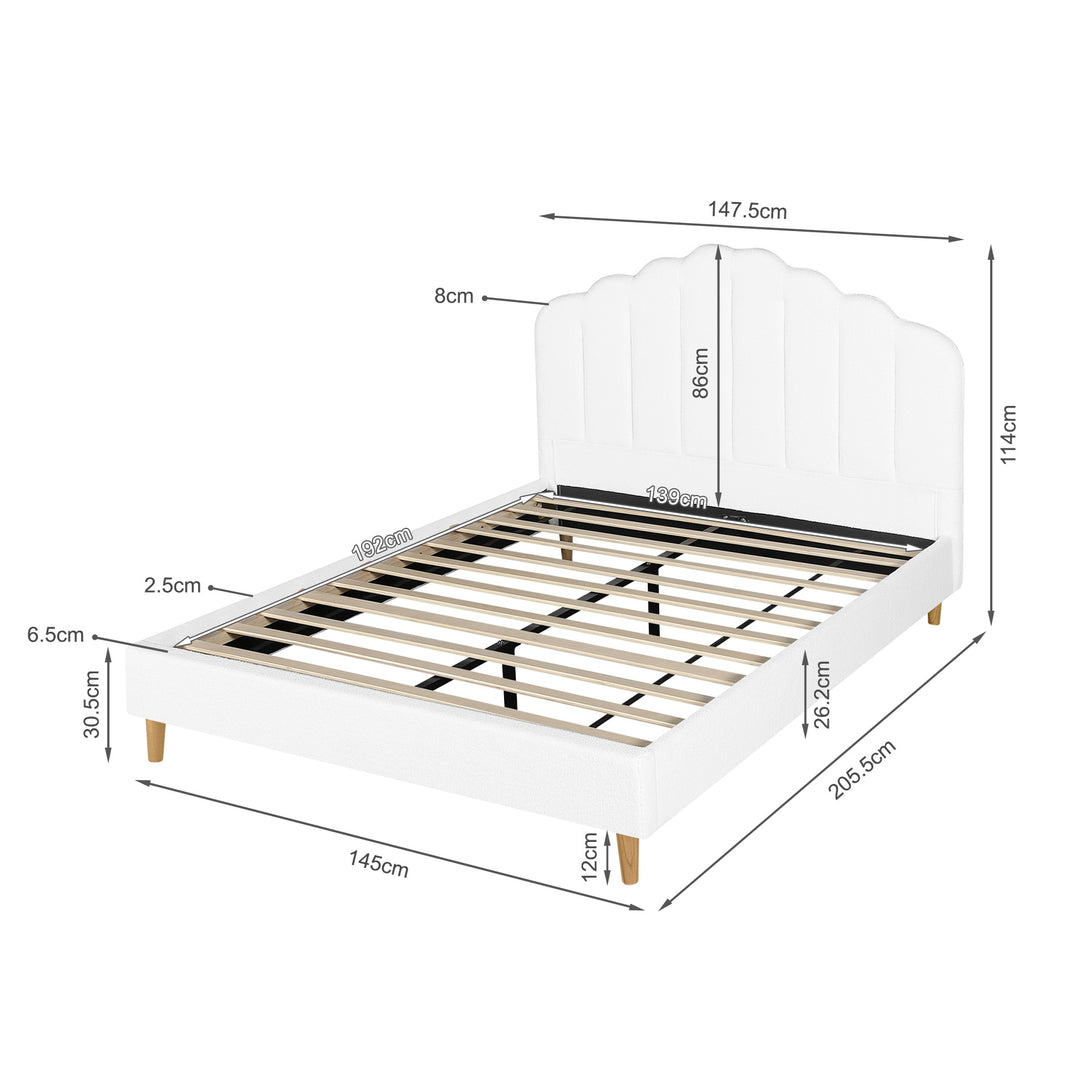 147.5cm

8cm

86cm

114cm

139cm

192cm

2.5cm

6.5cm

30.5cm

26.2cm

205.5cm

145cm

12cm