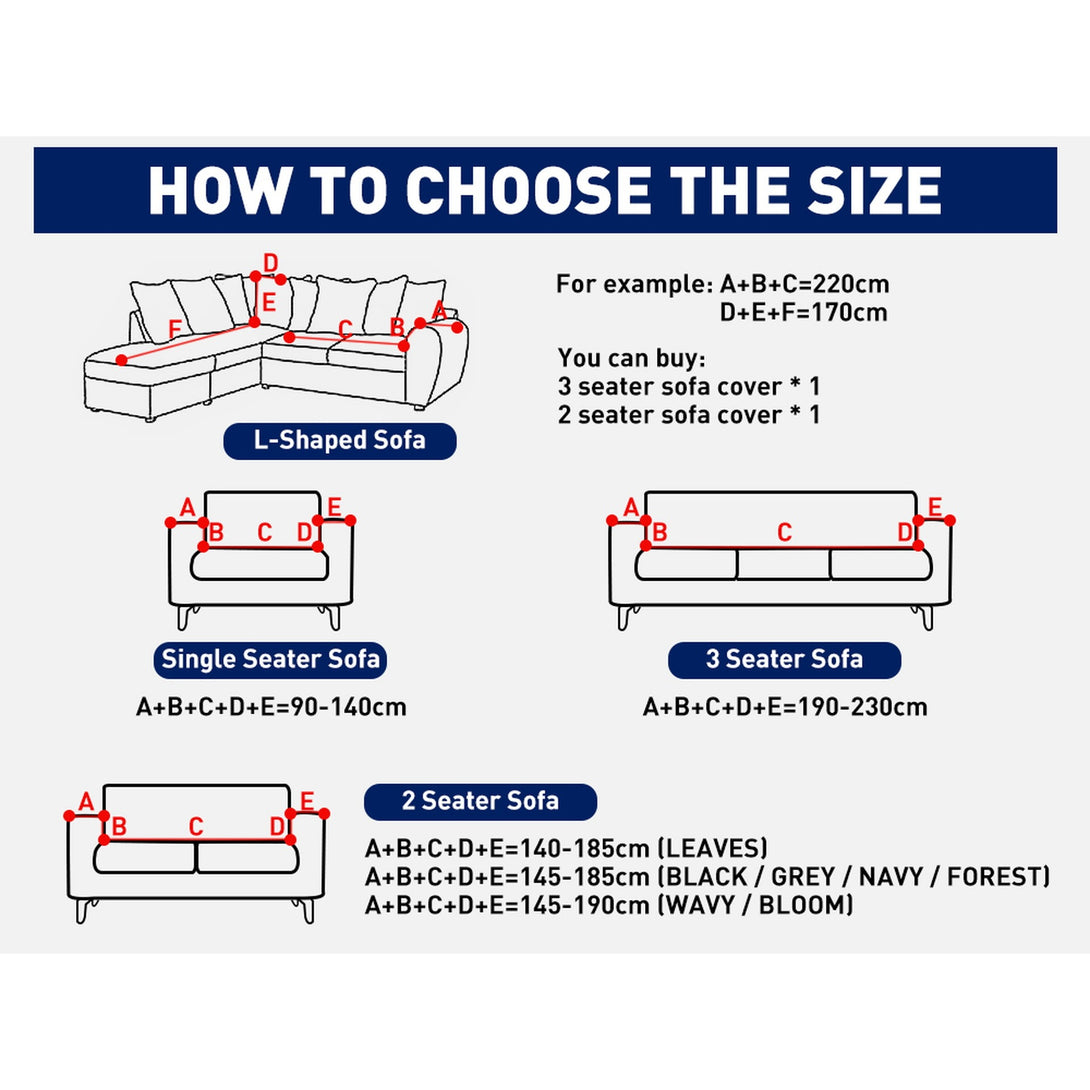 HOW TO CHOOSE THE SIZE

D
E
F
C
B
A

For example: A+B+C=220cm
D+E+F=170cm

You can buy:
3 seater sofa cover * 1
2 seater sofa cover * 1

L-Shaped Sofa

A B C D E

Single Seater Sofa

A+B+C+D+E=90-140cm

A B C D E

3 Seater Sofa

A+B+C+D+E=190-230cm

A B C D E

2 Seater Sofa

A+B+C+D+E=140-185cm (LEAVES)
A+B+C+D+E=145-185cm (BLACK / GREY / NAVY / FOREST)
A+B+C+D+E=145-190cm (WAVY / BLOOM)