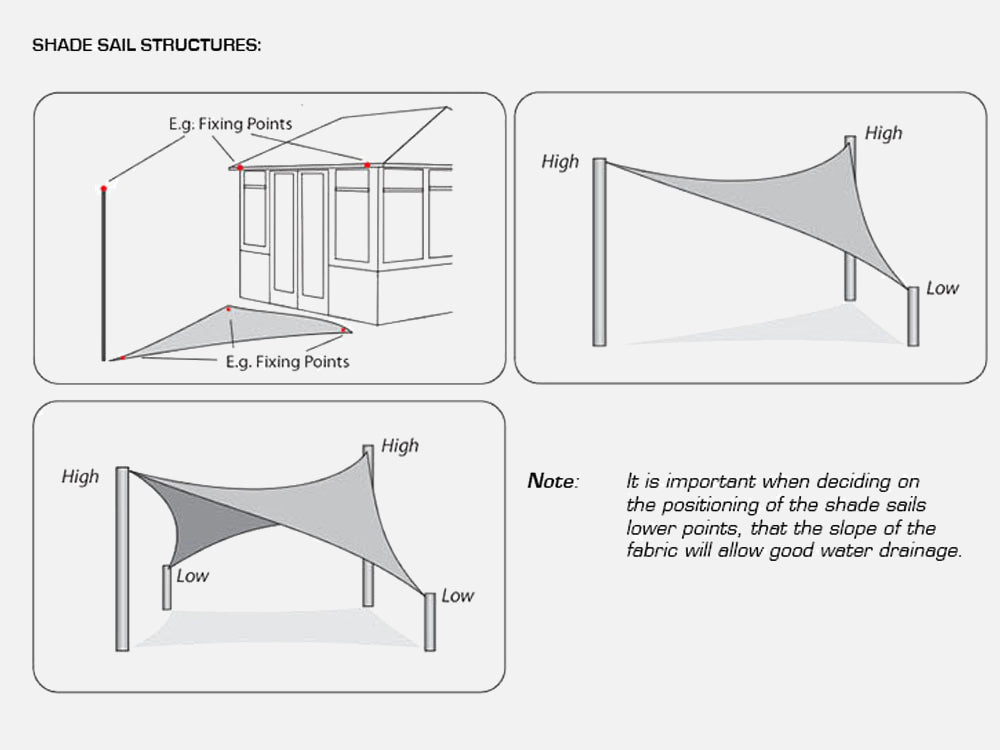 SHADE SAIL STRUCTURES:

E.g. Fixing Points

E.g. Fixing Points

High

High

Low

High

High

Low

Low

Note: It is important when deciding on the positioning of the shade sails lower points, that the slope of the fabric will allow good water drainage.